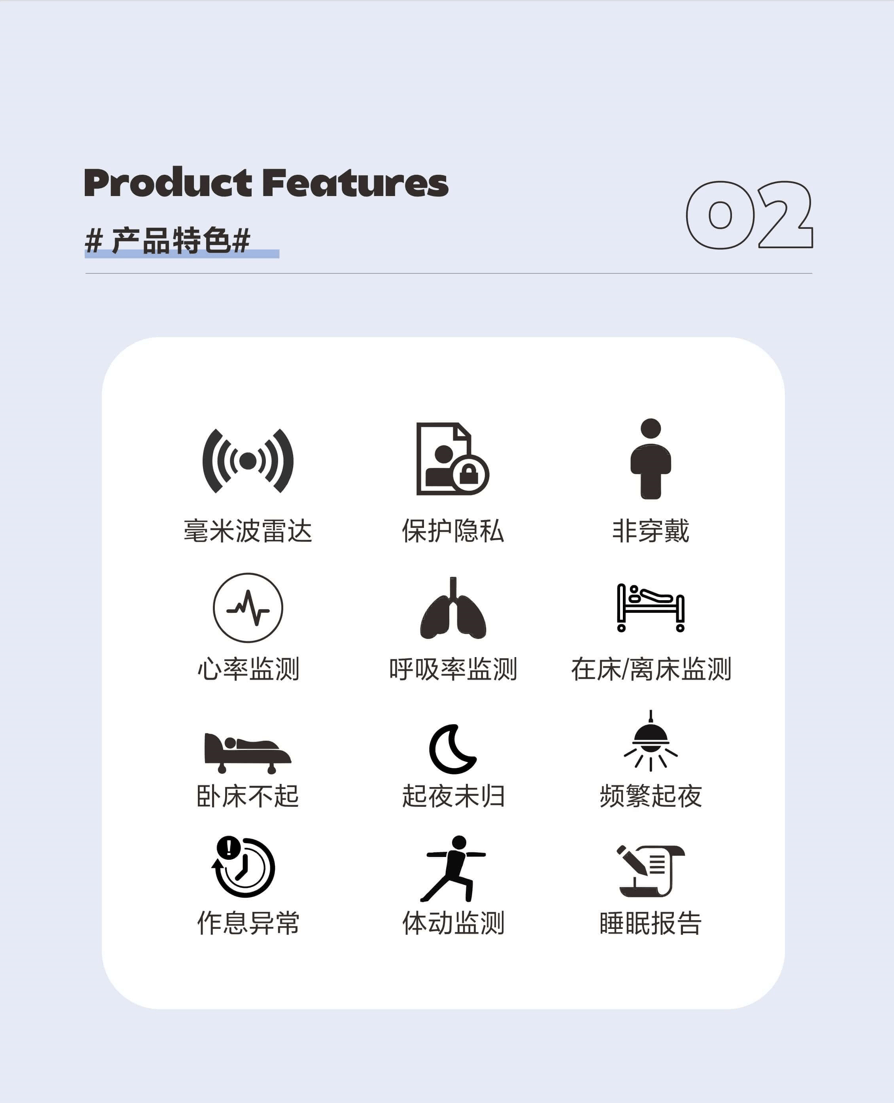 Product Features

# 产品特色#

02

毫米波雷达

保护隐私

非穿戴

心率监测

呼吸率监测

在床/离床监测

卧床不起

起夜未归

频繁起夜

作息异常

体动监测

睡眠报告